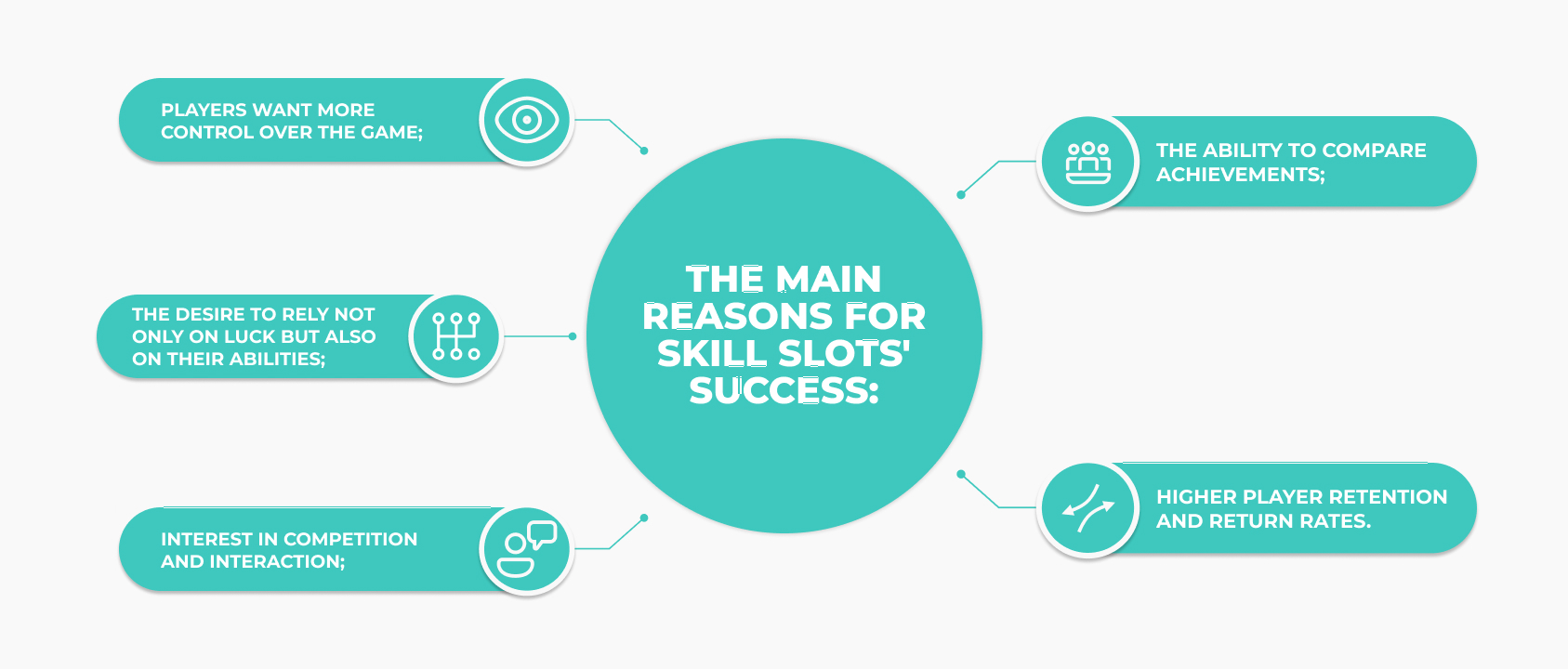 THE MAIN REASONS FOR SKILL SLOTS' SUCCESS:

PLAYERS WANT MORE CONTROL OVER THE GAME;

THE DESIRE TO RELY NOT ONLY ON LUCK BUT ALSO ON THEIR ABILITIES;

INTEREST IN COMPETITION AND INTERACTION;

THE ABILITY TO COMPARE ACHIEVEMENTS;

HIGHER PLAYER RETENTION AND RETURN RATES.