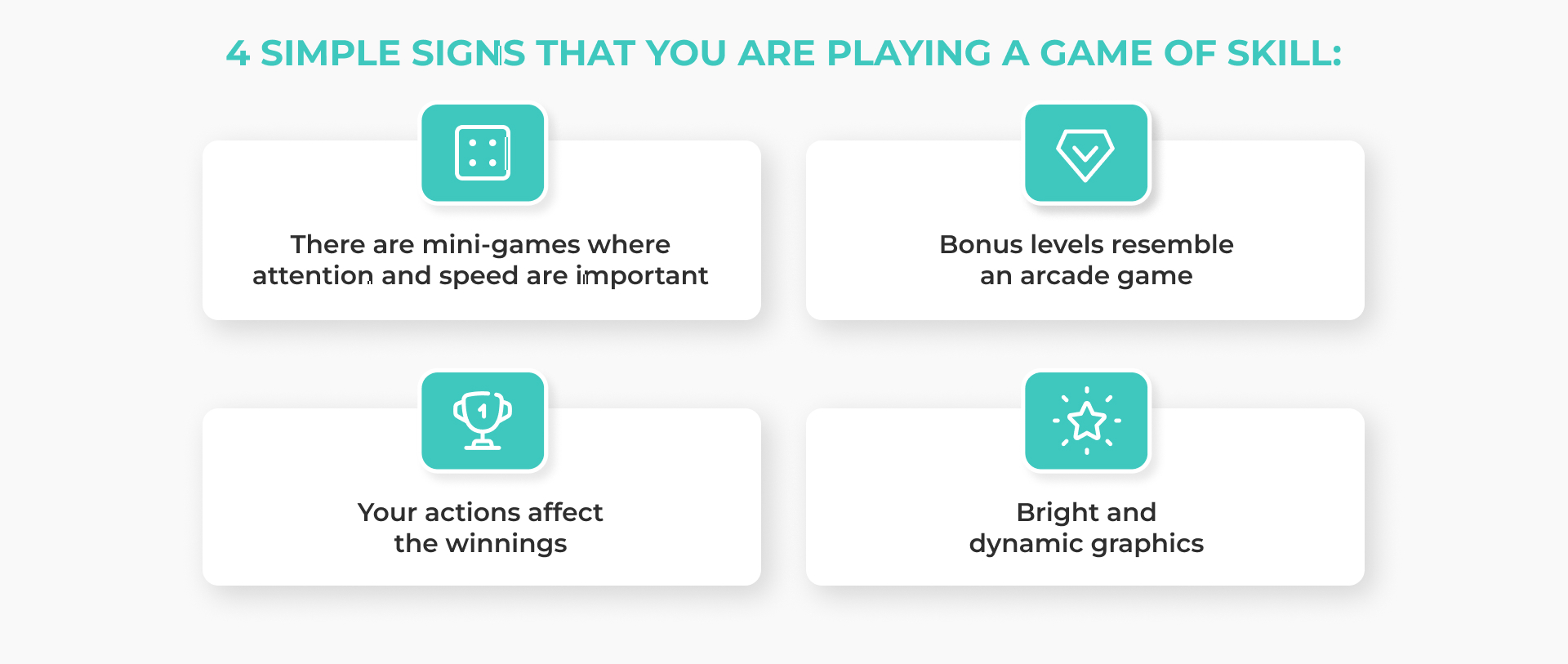 4 SIMPLE SIGNS THAT YOU ARE PLAYING A GAME OF SKILL:

There are mini-games where attention and speed are important

Bonus levels resemble an arcade game

1

Your actions affect the winnings

Bright and dynamic graphics