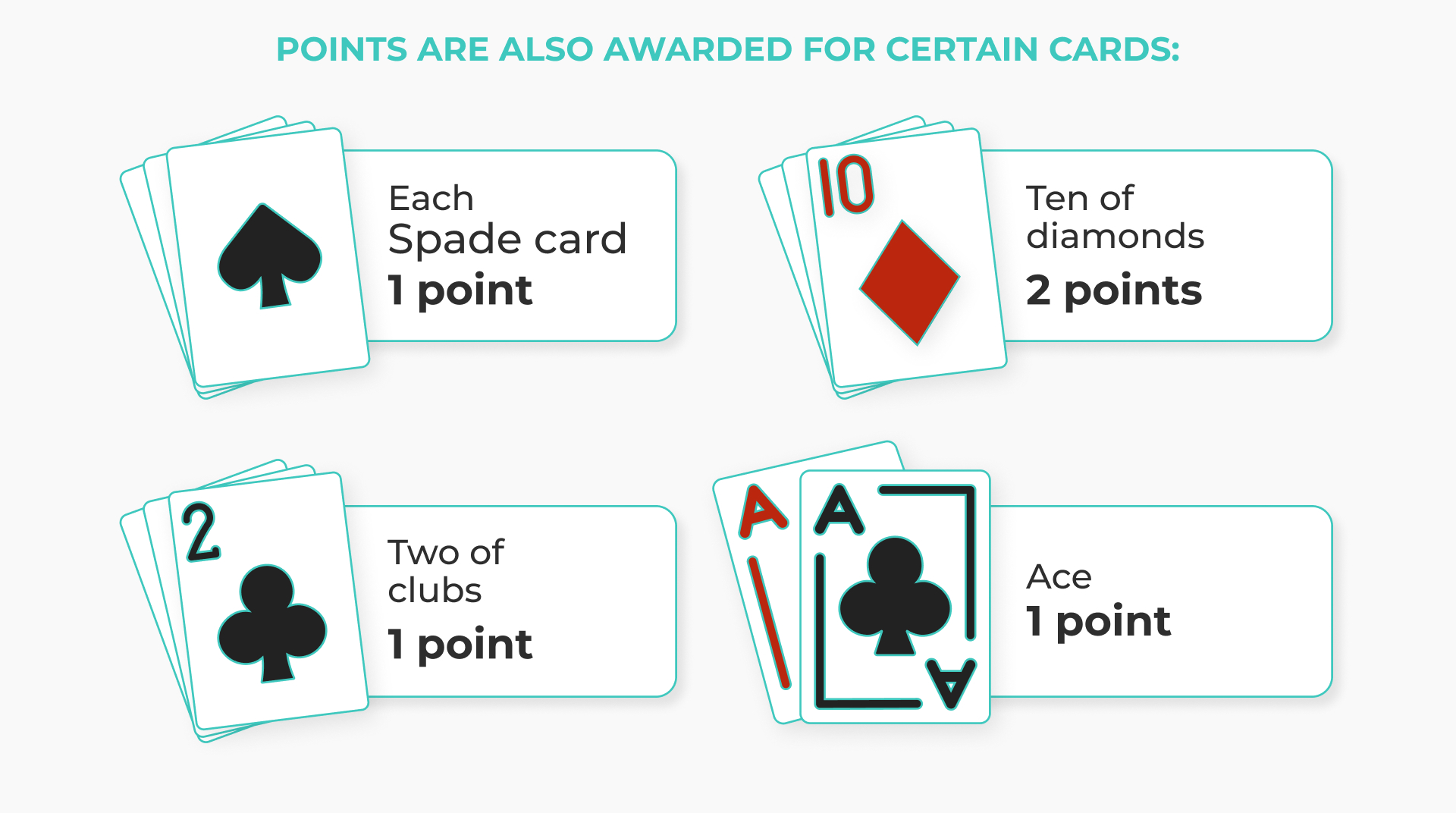 POINTS ARE ALSO AWARDED FOR CERTAIN CARDS:

Each
Spade card
1 point

10

Ten of
diamonds
2 points

2

Two of
clubs
1 point

A

A

A

Ace
1 point