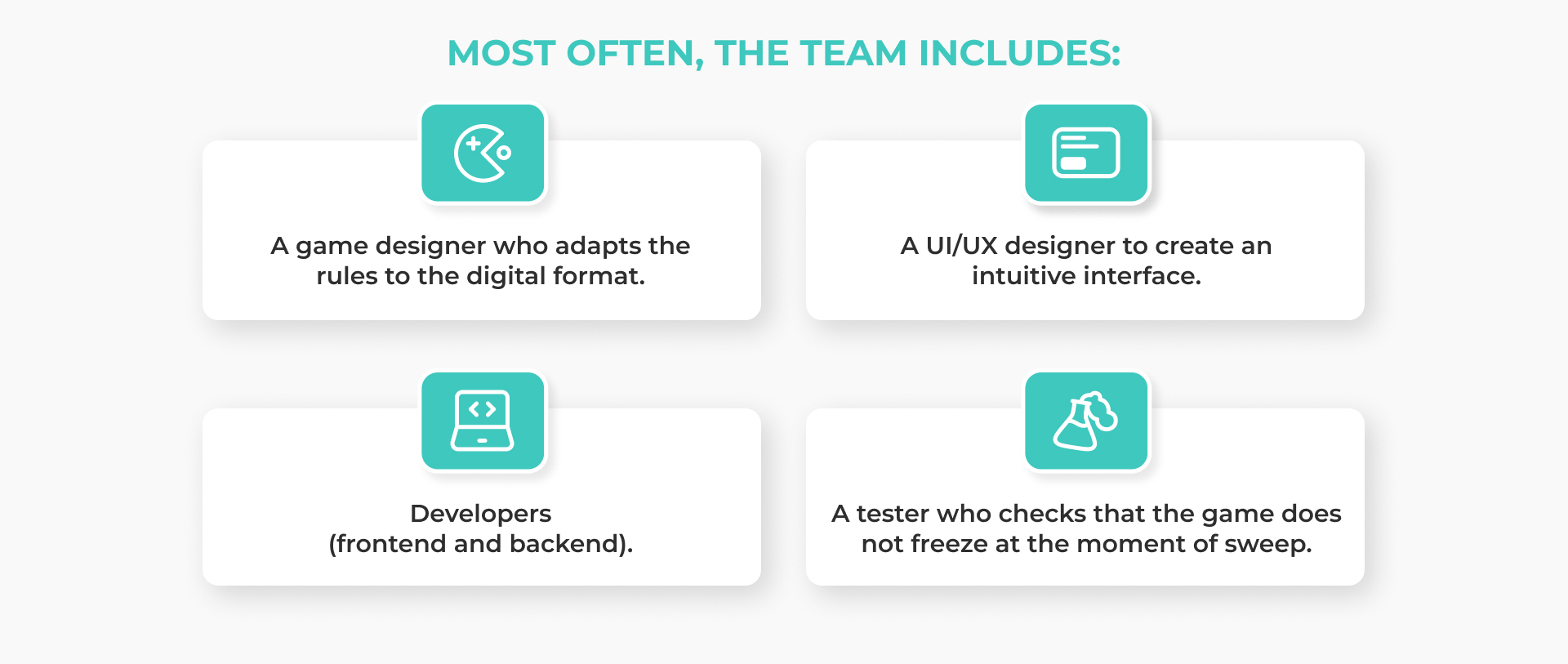 MOST OFTEN, THE TEAM INCLUDES:

A game designer who adapts the rules to the digital format.

A UI/UX designer to create an intuitive interface.

Developers (frontend and backend).

A tester who checks that the game does not freeze at the moment of sweep.