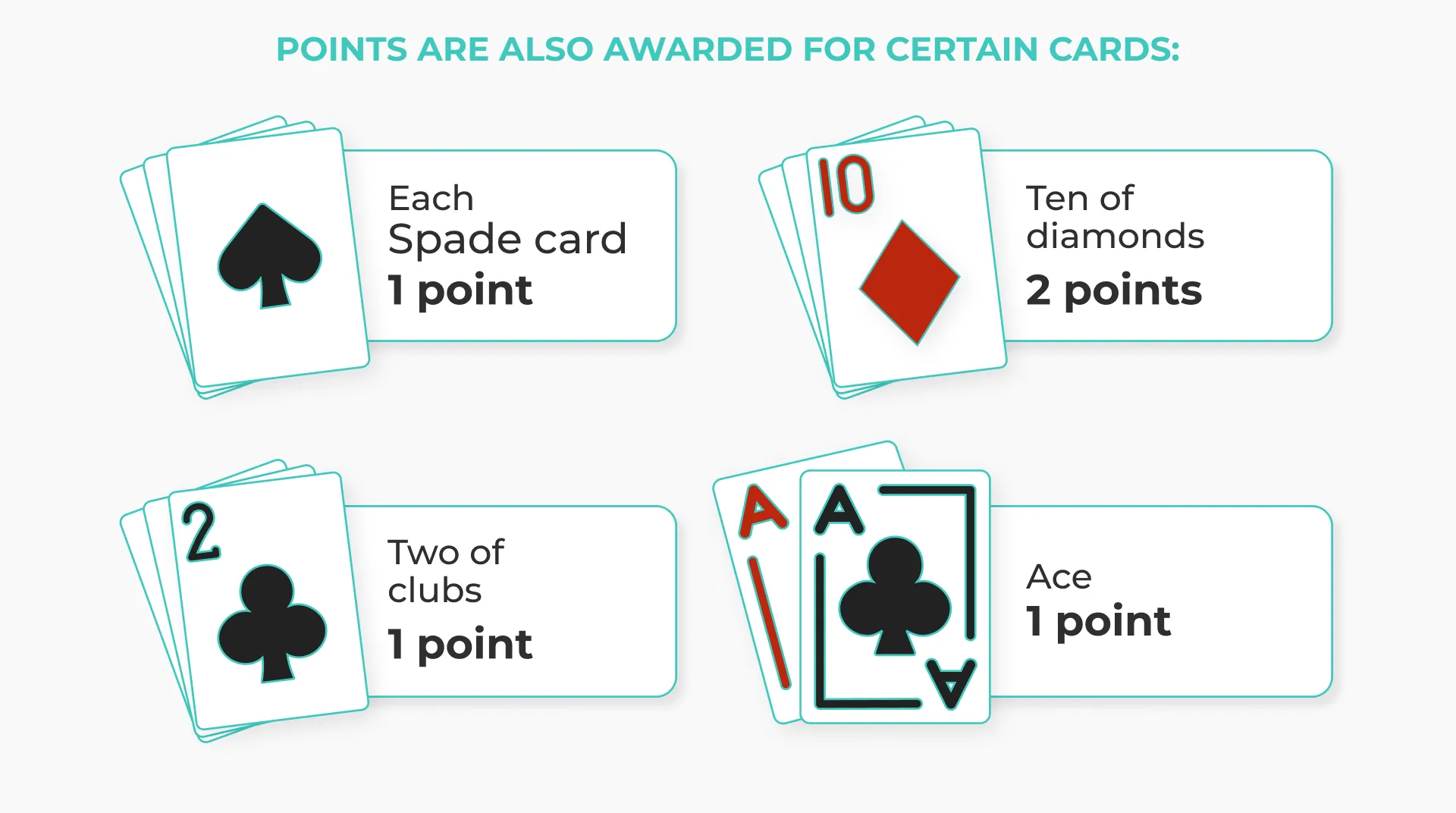 POINTS ARE ALSO AWARDED FOR CERTAIN CARDS:

Each Spade card
1 point

10

Ten of diamonds
2 points

2

Two of clubs
1 point

A A A

Ace
1 point