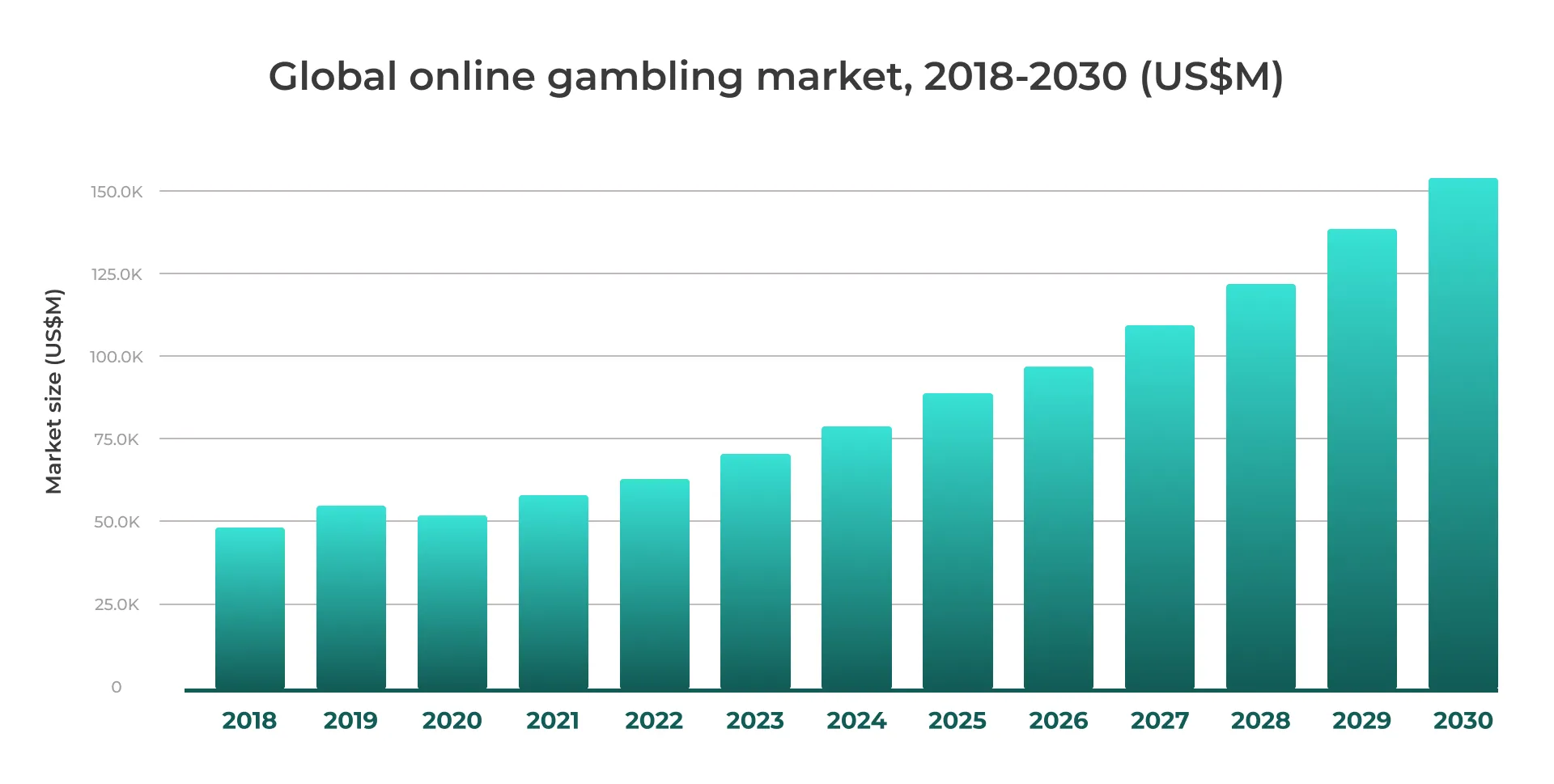 Global online gambling market, 2018-2030 (US$M)

Market size (US$M)

150.0K
125.0K
100.0K
75.0K
50.0K
25.0K
0

2018 2019 2020 2021 2022 2023 2024 2025 2026 2027 2028 2029 2030