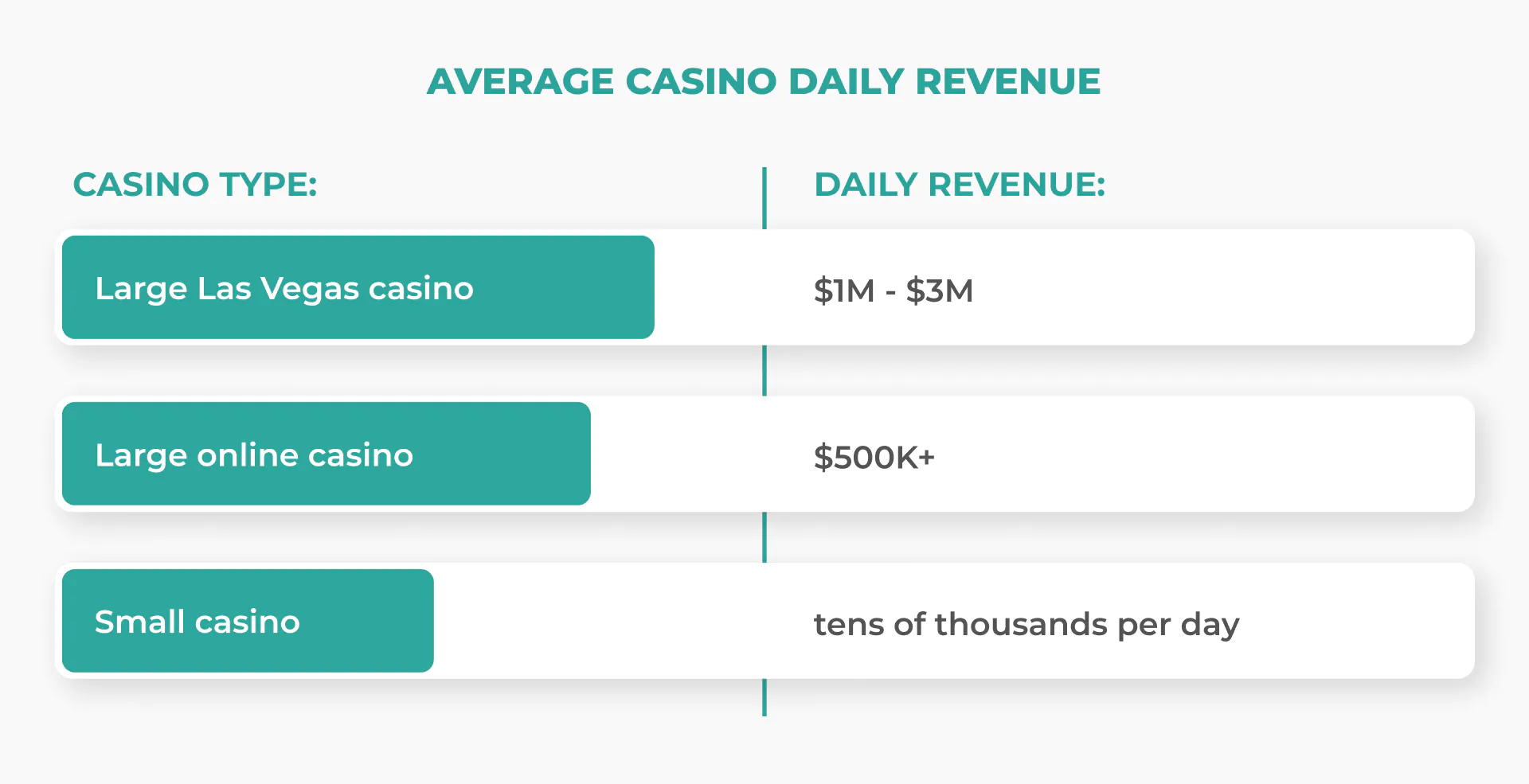 AVERAGE CASINO DAILY REVENUE

| CASINO TYPE: | DAILY REVENUE: |
|---|---|
| Large Las Vegas casino | \$1M - \$3M |
| Large online casino | \$500K+ |
| Small casino | tens of thousands per day |